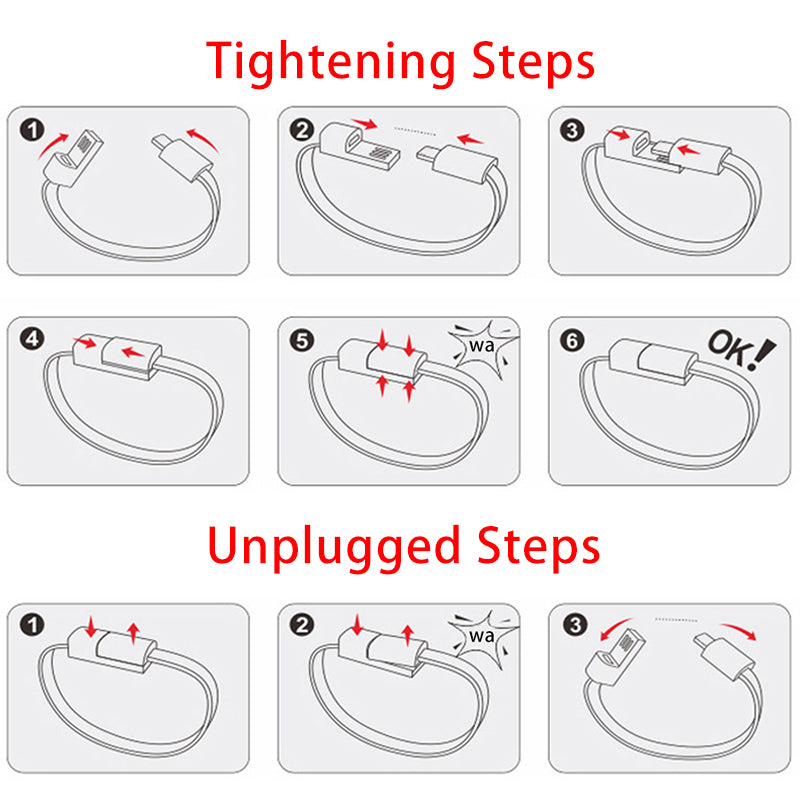 Tightening Steps

1

2

3

4

5 wa

6 OK!

Unplugged Steps

1

2 wa

3